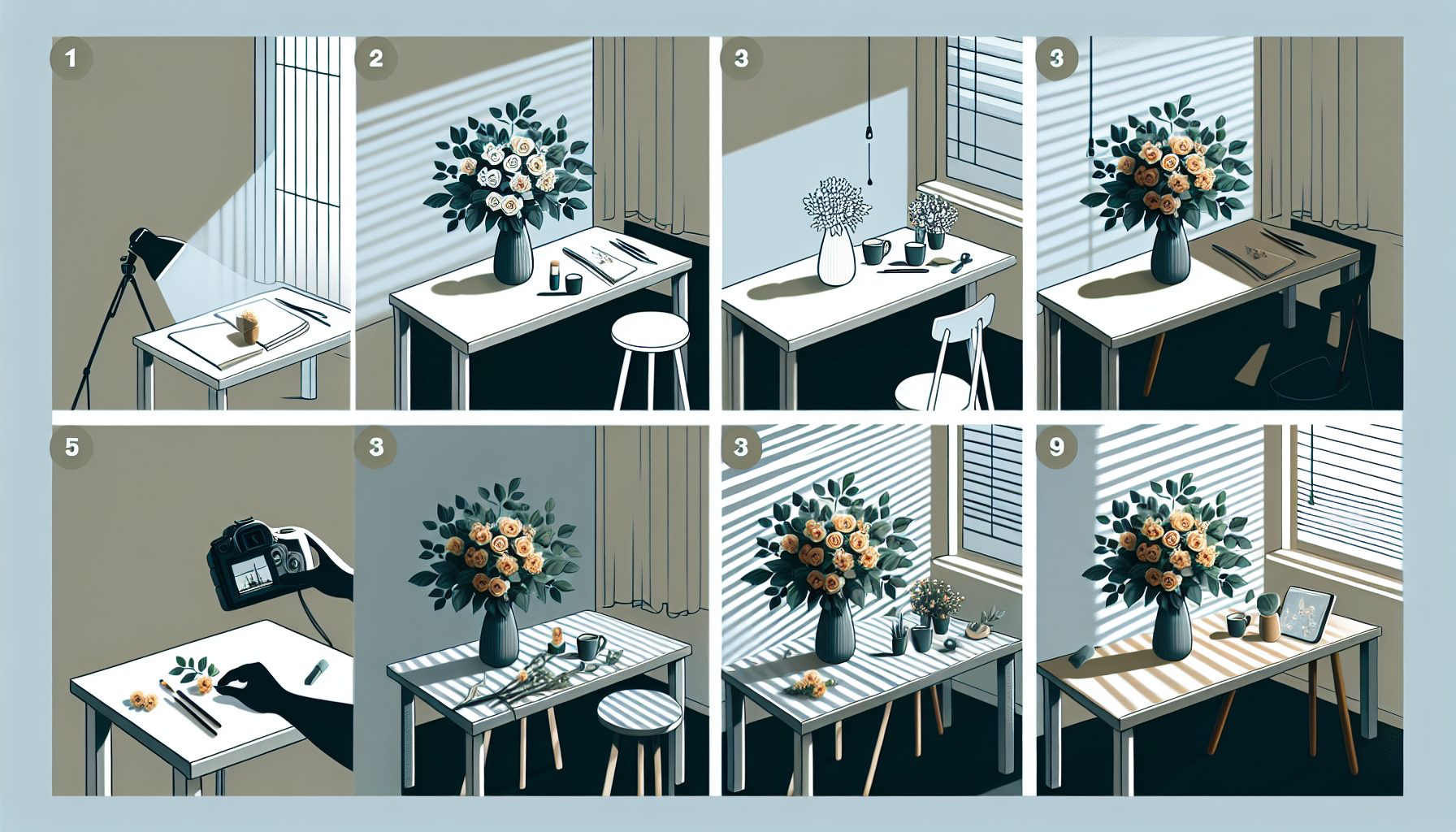 1

2

3

3

5

3

3

9